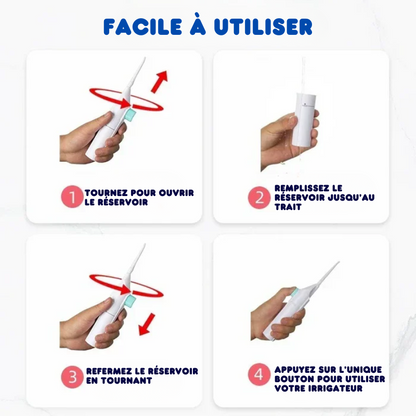 FACILE À UTILISER

1 TOURNEZ POUR OUVRIR LE RÉSERVOIR

2 REMPLISSEZ LE RÉSERVOIR JUSQU'AU TRAIT

3 REFERMEZ LE RÉSERVOIR EN TOURNANT

4 APPUYEZ SUR L'UNIQUE BOUTON POUR UTILISER VOTRE IRRIGATEUR