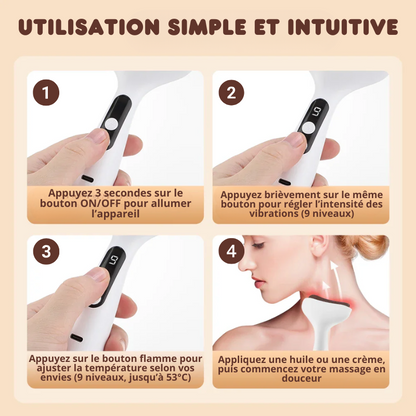 UTILISATION SIMPLE ET INTUITIVE

1

Appuyez 3 secondes sur le bouton ON/OFF pour allumer l'appareil

2

Appuyez brièvement sur le même bouton pour régler l'intensité des vibrations (9 niveaux)

3

Appuyez sur le bouton flamme pour ajuster la température selon vos envies (9 niveaux, jusqu'à 53°C)

4

Appliquez une huile ou une crème, puis commencez votre massage en douceur