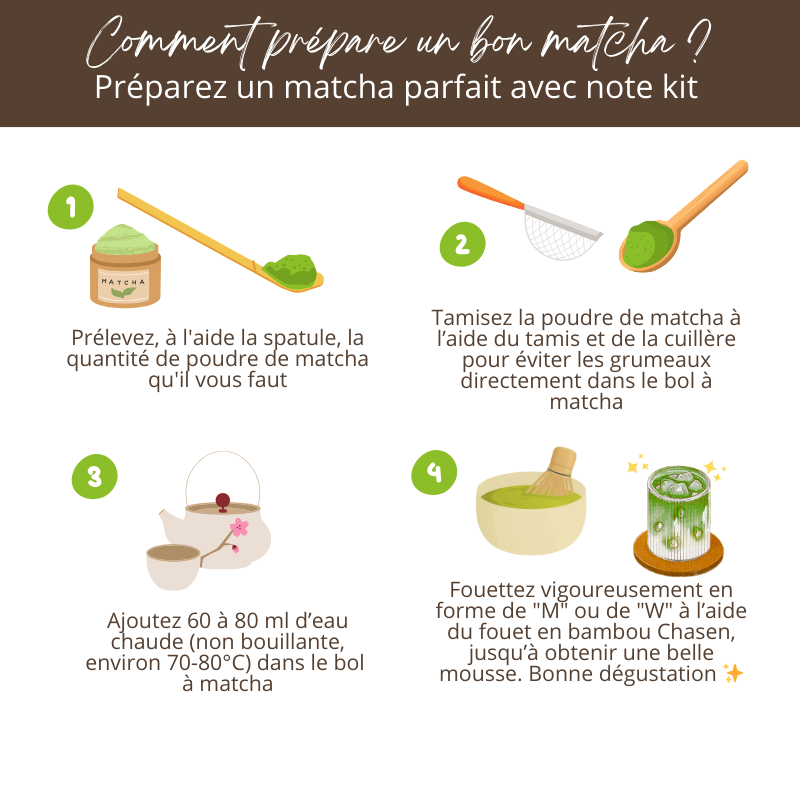 Comment prépare un bon matcha ?
Préparez un matcha parfait avec note kit

1

MATCHA

Prélevez, à l'aide la spatule, la quantité de poudre de matcha qu'il vous faut

2

Tamisez la poudre de matcha à l'aide du tamis et de la cuillère pour éviter les grumeaux directement dans le bol à matcha

3

Ajoutez 60 à 80 ml d'eau chaude (non bouillante, environ 70-80°C) dans le bol à matcha

4

Fouettez vigoureusement en forme de "M" ou de "W" à l'aide du fouet en bambou Chasen, jusqu'à obtenir une belle mousse. Bonne dégustation ✨