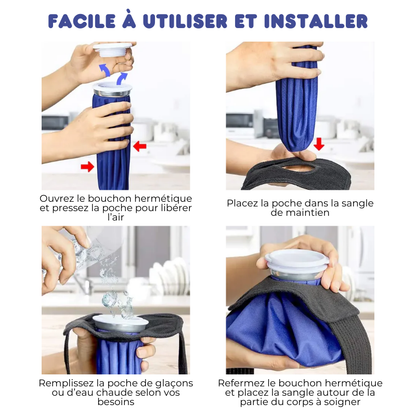 FACILE À UTILISER ET INSTALLER

Ouvrez le bouchon hermétique et pressez la poche pour libérer l'air

Placez la poche dans la sangle de maintien

Remplissez la poche de glaçons ou d'eau chaude selon vos besoins

Refermez le bouchon hermétique et placez la sangle autour de la partie du corps à soigner