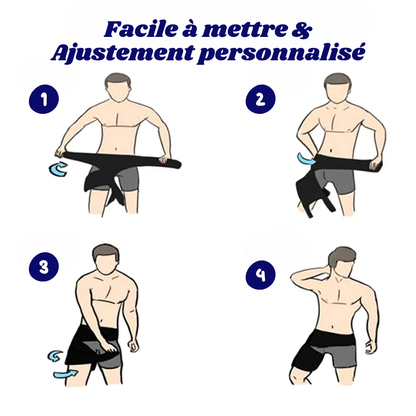 Facile à mettre &
Ajustement personnalisé

1

2

3

4