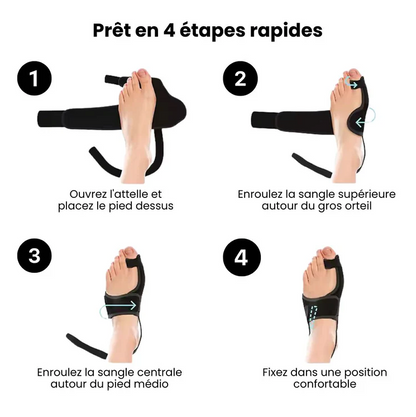 Prêt en 4 étapes rapides

1

Ouvrez l'attelle et placez le pied dessus

2

Enroulez la sangle supérieure autour du gros orteil

3

Enroulez la sangle centrale autour du pied médio

4

Fixez dans une position confortable