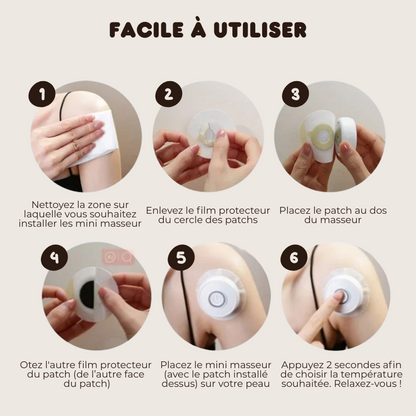 FACILE À UTILISER

1

Nettoyez la zone sur laquelle vous souhaitez installer les mini masseur

2

Enlevez le film protecteur du cercle des patchs

3

Placez le patch au dos du masseur

4

Otez l'autre film protecteur du patch (de l'autre face du patch)

5

Placez le mini masseur (avec le patch installé dessus) sur votre peau

6

Appuyez 2 secondes afin de choisir la température souhaitée. Relaxez-vous !