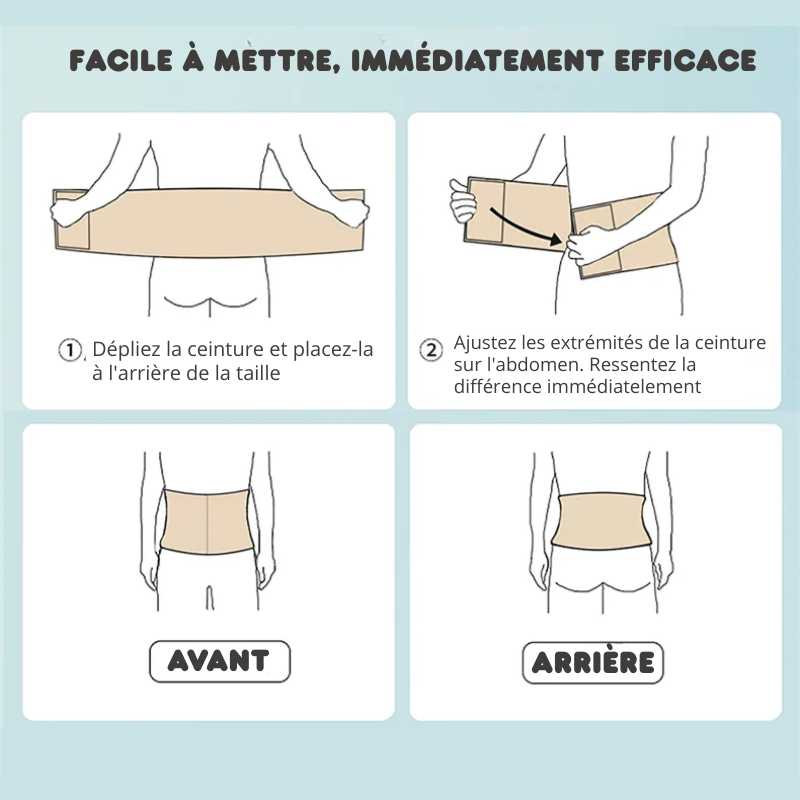 FACILE À MÈTTRE, IMMÉDIATEMENT EFFICACE

① Dépliez la ceinture et placez-la à l'arrière de la taille

② Ajustez les extrémités de la ceinture sur l'abdomen. Ressentez la différence immédiatelement

AVANT

ARRIÈRE